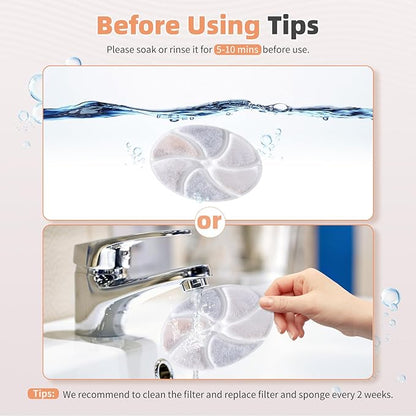 Before Using Tips

Please soak or rinse it for 5-10 mins before use.

or

Tips: We recommend to clean the filter and replace filter and sponge every 2 weeks.