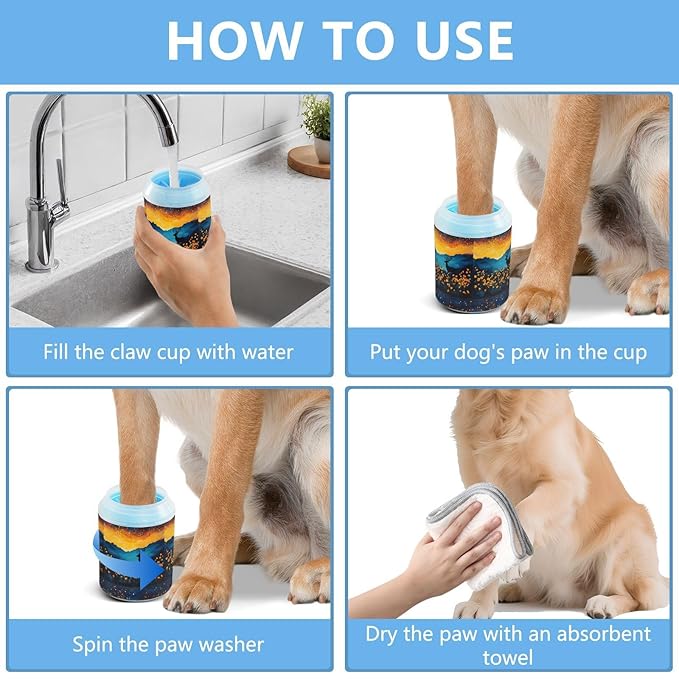 HOW TO USE

Fill the claw cup with water

Put your dog's paw in the cup

Spin the paw washer

Dry the paw with an absorbent towel