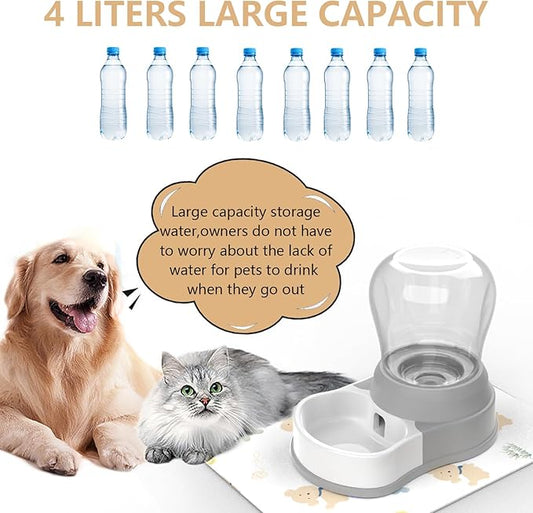 4 LITERS LARGE CAPACITY

Large capacity storage water,owners do not have to worry about the lack of water for pets to drink when they go out