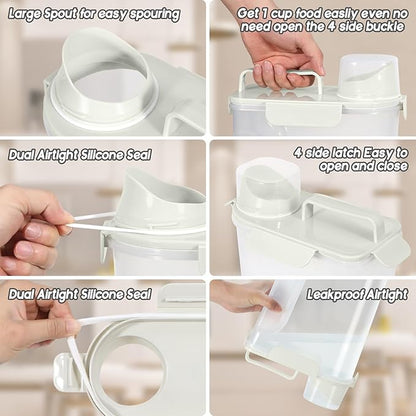 Large Spout for easy spouring

Get 1 cup food easily even no need open the 4 side buckle

Dual Airtight Silicone Seal

4 side latch Easy to open and close

Dual Airtight Silicone Seal

Leakproof Airtight