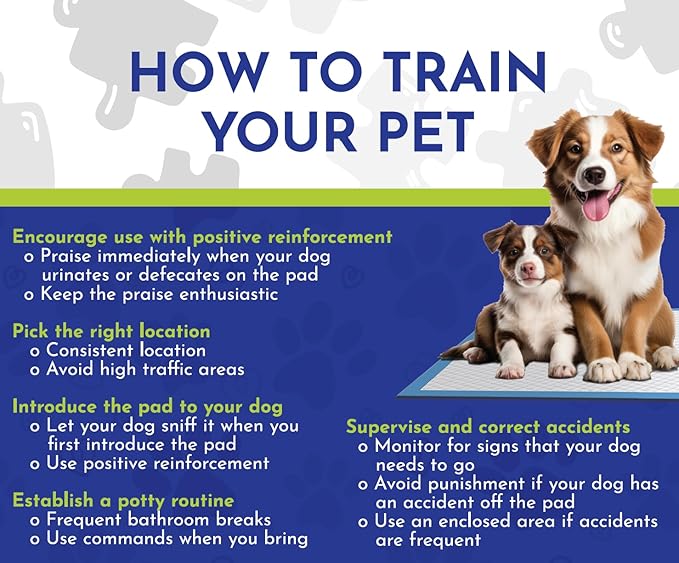 HOW TO TRAIN YOUR PET

Encourage use with positive reinforcement
o Praise immediately when your dog urinates or defecates on the pad
o Keep the praise enthusiastic

Pick the right location
o Consistent location
o Avoid high traffic areas

Introduce the pad to your dog
o Let your dog sniff it when you first introduce the pad
o Use positive reinforcement

Establish a potty routine
o Frequent bathroom breaks
o Use commands when you bring

Supervise and correct accidents
o Monitor for signs that your dog needs to go
o Avoid punishment if your dog has an accident off the pad
o Use an enclosed area if accidents are frequent