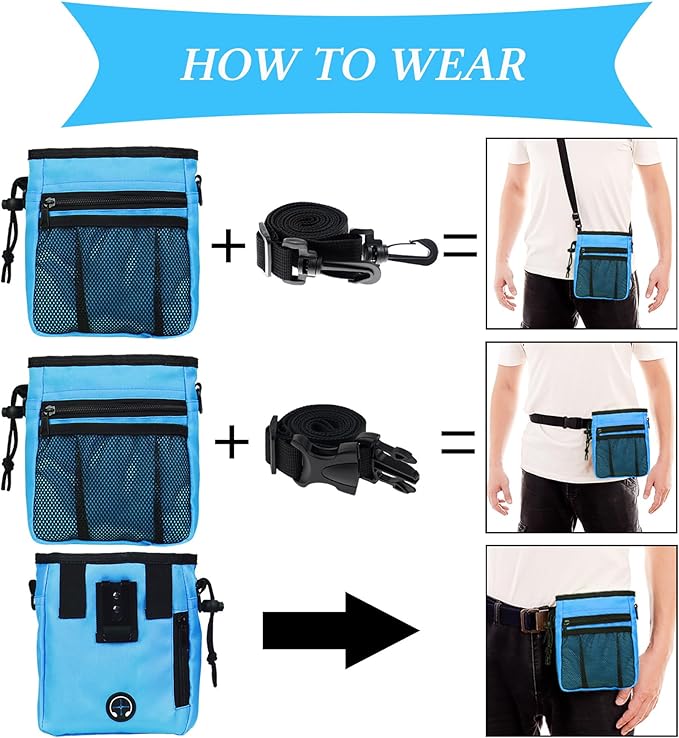 HOW TO WEAR

+ =

+ =