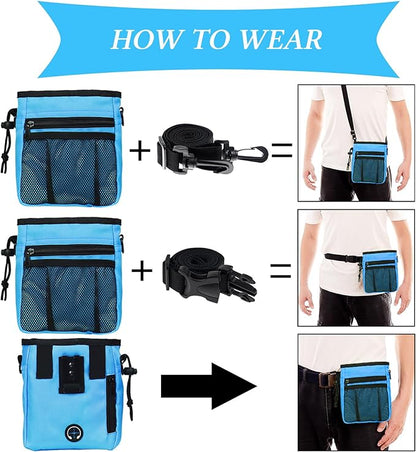 HOW TO WEAR

+ =

+ =