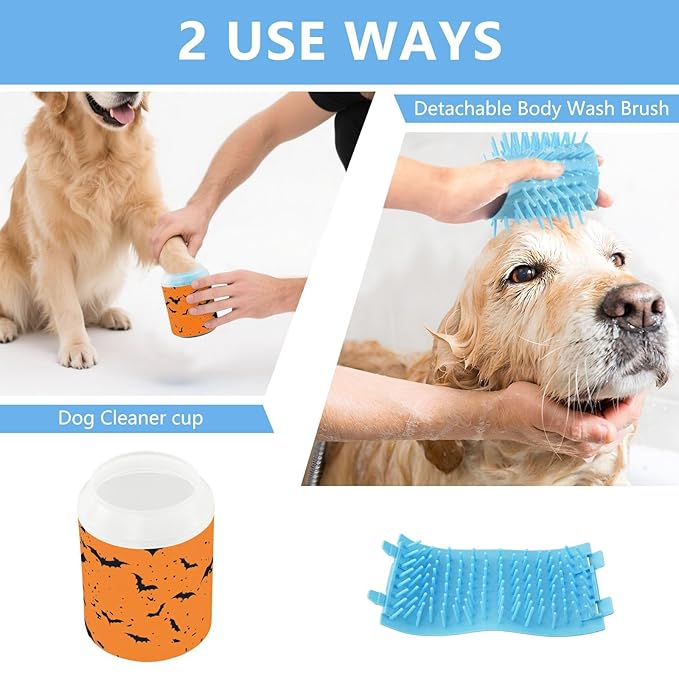 2 USE WAYS

Detachable Body Wash Brush

Dog Cleaner cup