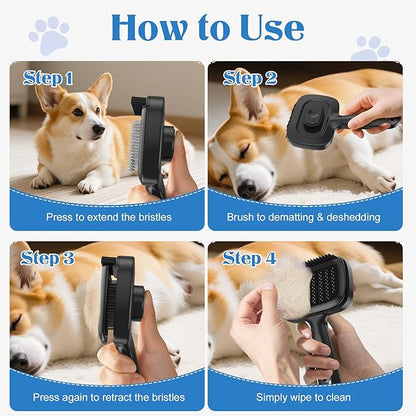 How to Use

Step 1

Press to extend the bristles

Step 2

Brush to dematting & deshedding

Step 3

Press again to retract the bristles

Step 4

Simply wipe to clean