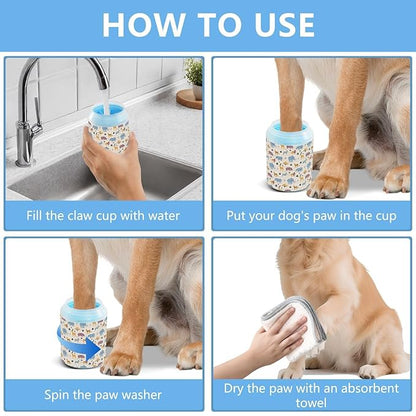 HOW TO USE

Fill the claw cup with water

Put your dog's paw in the cup

Spin the paw washer

Dry the paw with an absorbent towel