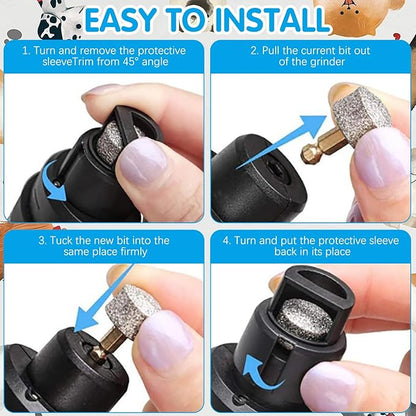 EASY TO INSTALL

1. Turn and remove the protective sleeveTrim from 45° angle

2. Pull the current bit out of the grinder

3. Tuck the new bit into the same place firmly

4. Turn and put the protective sleeve back in its place