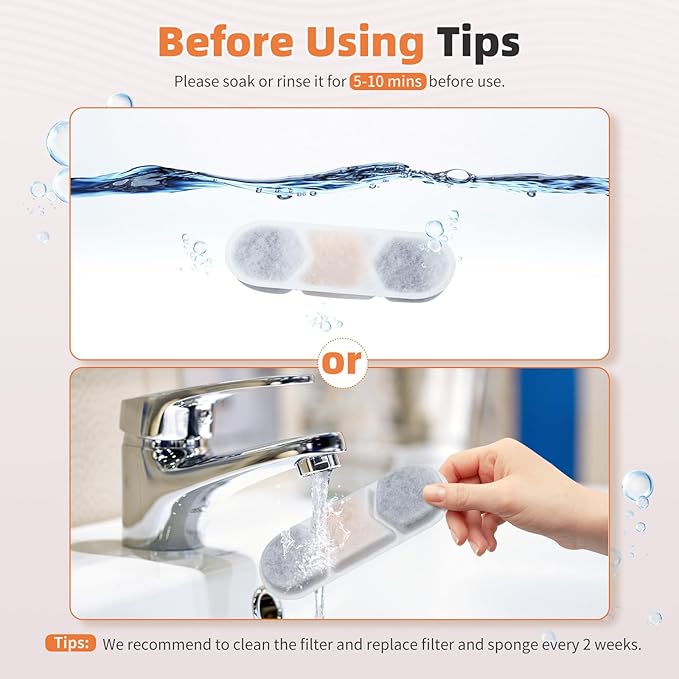 Before Using Tips

Please soak or rinse it for 5-10 mins before use.

or

Tips: We recommend to clean the filter and replace filter and sponge every 2 weeks.