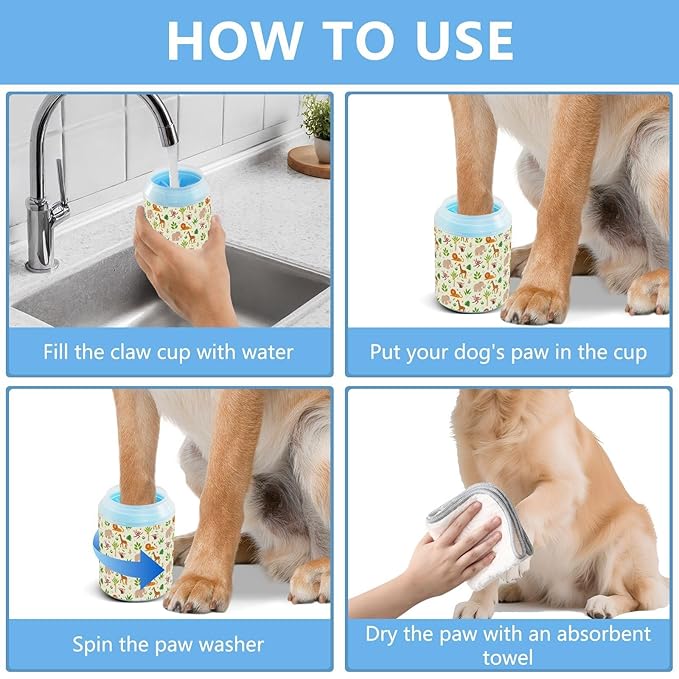 HOW TO USE

Fill the claw cup with water

Put your dog's paw in the cup

Spin the paw washer

Dry the paw with an absorbent towel