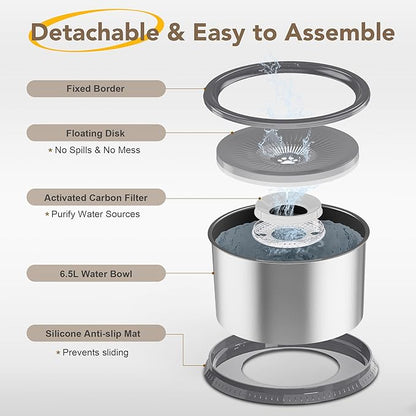 Detachable & Easy to Assemble

Fixed Border

Floating Disk

★ No Spills & No Mess

Activated Carbon Filter

★ Purify Water Sources

6.5L Water Bowl

Silicone Anti-slip Mat

★ Prevents sliding