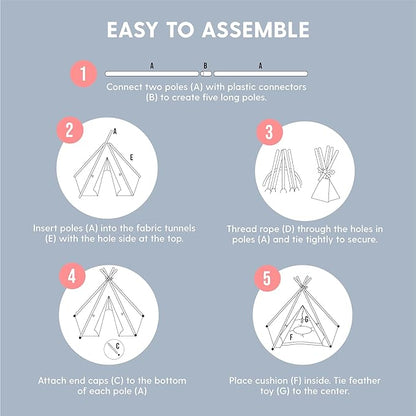 EASY TO ASSEMBLE

1

A B A

Connect two poles (A) with plastic connectors (B) to create five long poles.

2

A E

Insert poles (A) into the fabric tunnels (E) with the hole side at the top.

3

Thread rope (D) through the holes in poles (A) and tie tightly to secure.

4

C

Attach end caps (C) to the bottom of each pole (A)

5

G F

Place cushion (F) inside. Tie feather toy (G) to the center.