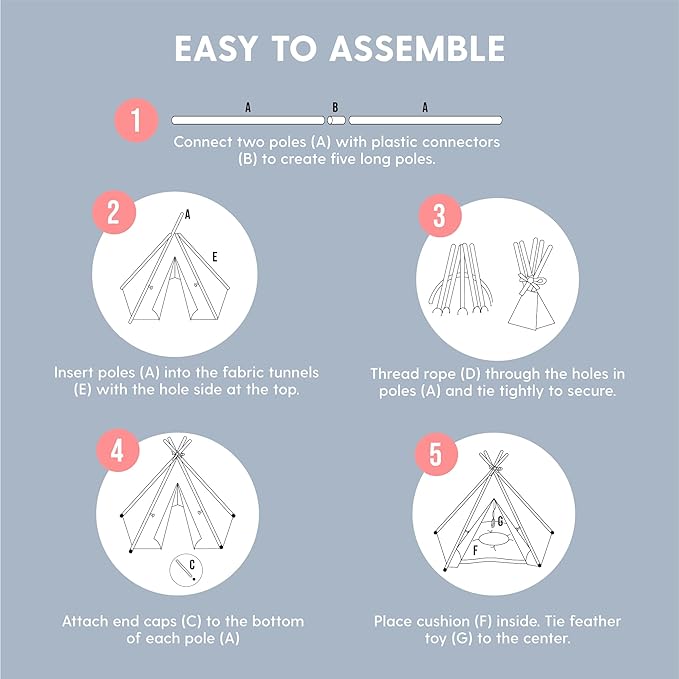 EASY TO ASSEMBLE

1

A B A

Connect two poles (A) with plastic connectors (B) to create five long poles.

2

A

E

Insert poles (A) into the fabric tunnels (E) with the hole side at the top.

3

Thread rope (D) through the holes in poles (A) and tie tightly to secure.

4

C

Attach end caps (C) to the bottom of each pole (A)

5

G

F

Place cushion (F) inside. Tie feather toy (G) to the center.