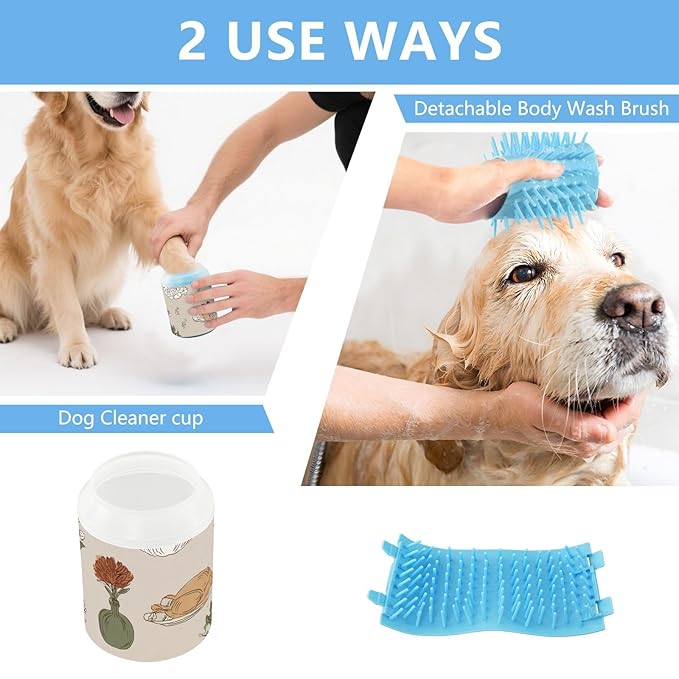 2 USE WAYS

Detachable Body Wash Brush

Dog Cleaner cup