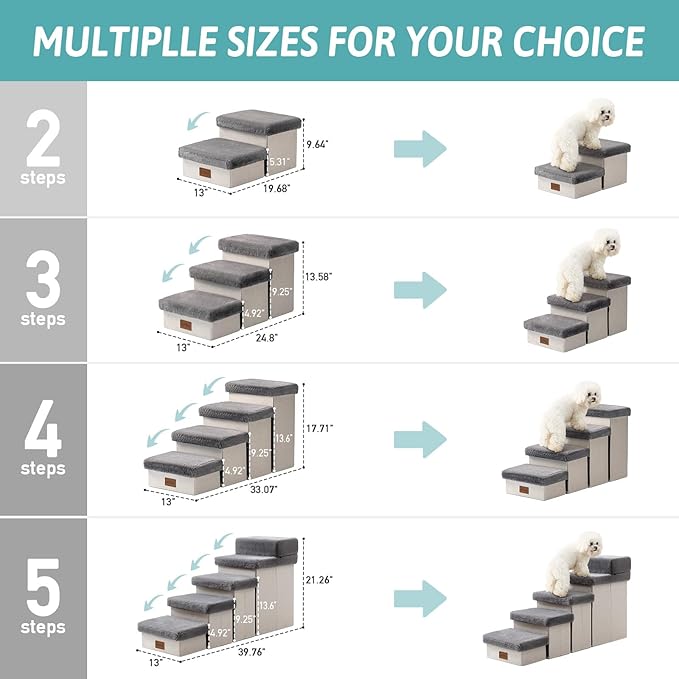 MULTIPLLE SIZES FOR YOUR CHOICE

2 steps

9.64"
5.31"
13"
19.68"

3 steps

13.58"
9.25"
4.92"
13"
24.8"

4 steps

17.71"
13.6"
9.25"
4.92"
13"
33.07"

5 steps

21.26"
13.6"
9.25"
4.92"
13"
39.76"