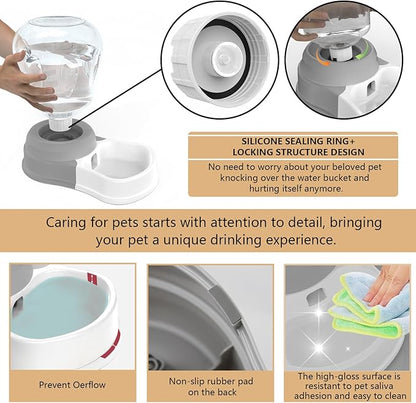 SILICONE SEALING RING+
LOCKING STRUCTURE DESIGN

No need to worry about your beloved pet knocking over the water bucket and hurting itself anymore.

Caring for pets starts with attention to detail, bringing your pet a unique drinking experience.

Prevent Oerflow

Non-slip rubber pad on the back

The high-gloss surface is resistant to pet saliva adhesion and easy to clean