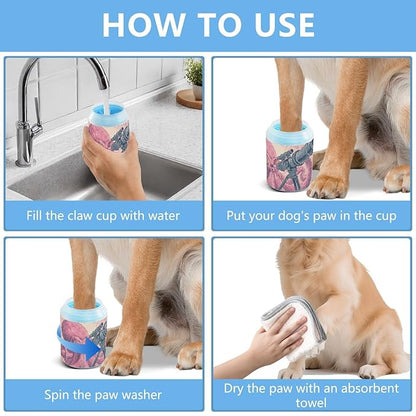 HOW TO USE

Fill the claw cup with water

Put your dog's paw in the cup

Spin the paw washer

Dry the paw with an absorbent towel