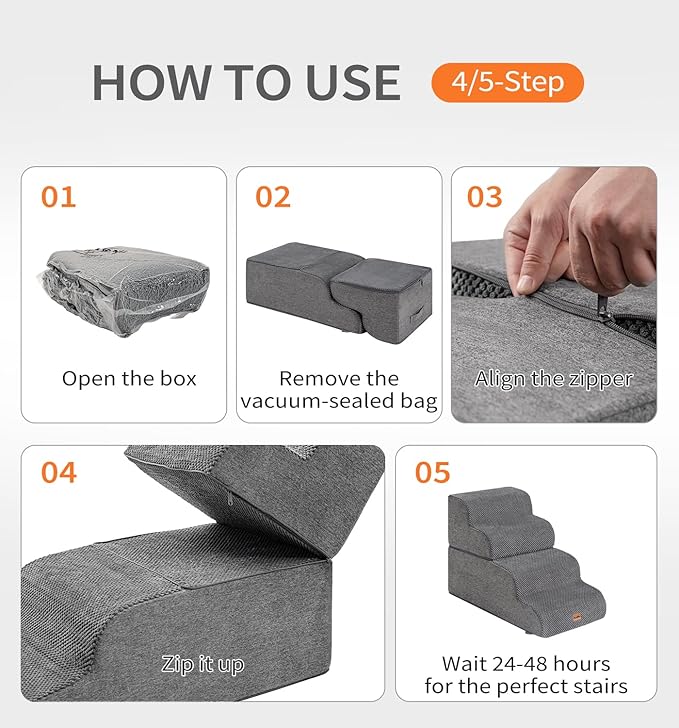 HOW TO USE 4/5-Step

01
Open the box

02
Remove the vacuum-sealed bag

03
Align the zipper

04
Zip it up

05
Wait 24-48 hours for the perfect stairs