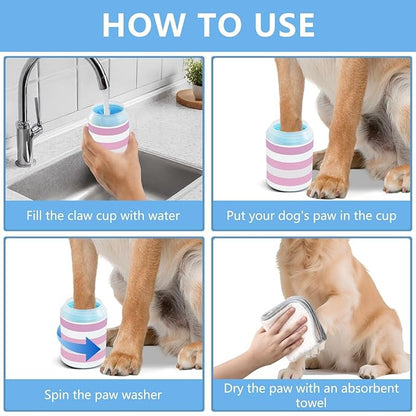 HOW TO USE

Fill the claw cup with water

Put your dog's paw in the cup

Spin the paw washer

Dry the paw with an absorbent towel