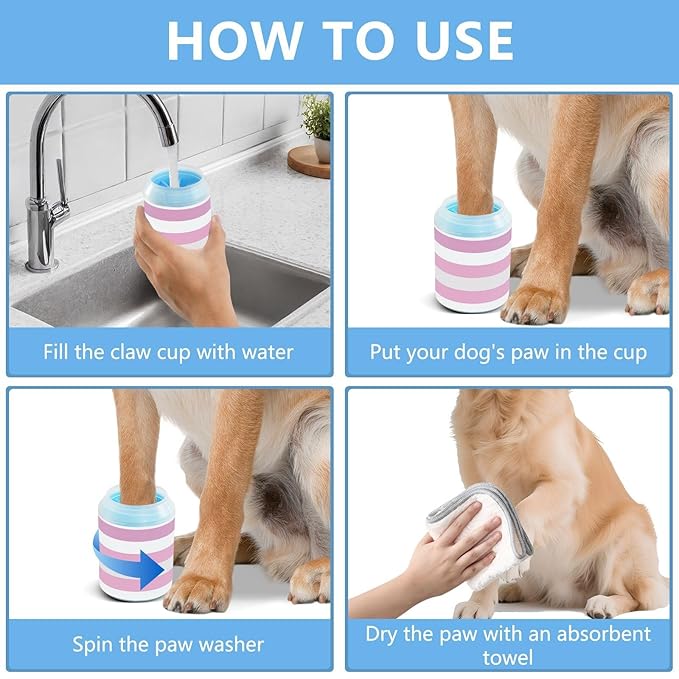 HOW TO USE

Fill the claw cup with water

Put your dog's paw in the cup

Spin the paw washer

Dry the paw with an absorbent towel