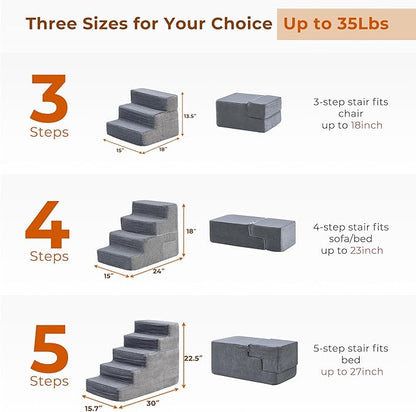 Three Sizes for Your Choice Up to 35Lbs

3
Steps

13.5"
15"
18"

3-step stair fits chair up to 18inch

4
Steps

18"
15"
24"

4-step stair fits sofa/bed up to 23inch

5
Steps

22.5"
15.7"
30"

5-step stair fits bed up to 27inch