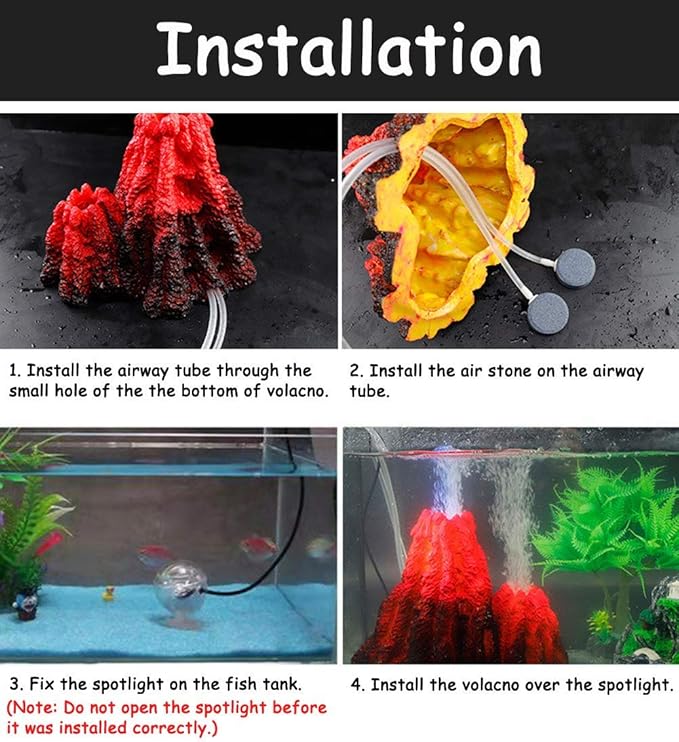 Installation

1. Install the airway tube through the small hole of the the bottom of volacno.

2. Install the air stone on the airway tube.

3. Fix the spotlight on the fish tank.
(Note: Do not open the spotlight before it was installed correctly.)

4. Install the volacno over the spotlight.