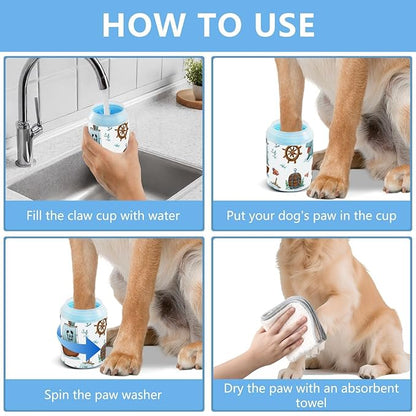 HOW TO USE

Fill the claw cup with water

Put your dog's paw in the cup

Spin the paw washer

Dry the paw with an absorbent towel