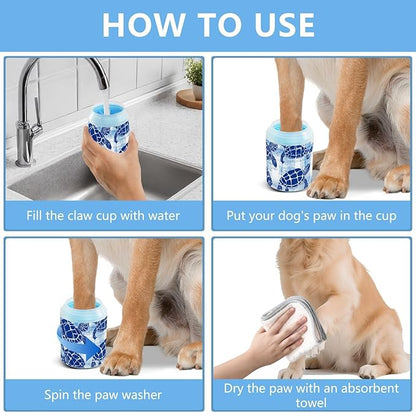 HOW TO USE

Fill the claw cup with water

Put your dog's paw in the cup

Spin the paw washer

Dry the paw with an absorbent towel