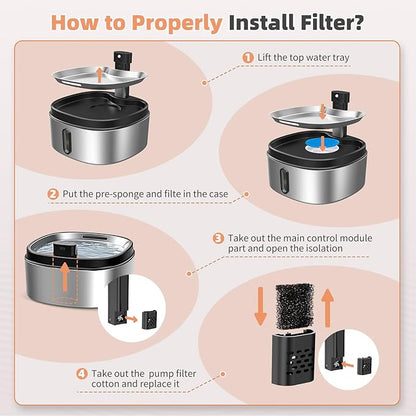 How to Properly Install Filter?

1 Lift the top water tray

2 Put the pre-sponge and filte in the case

3 Take out the main control module part and open the isolation

4 Take out the pump filter cotton and replace it