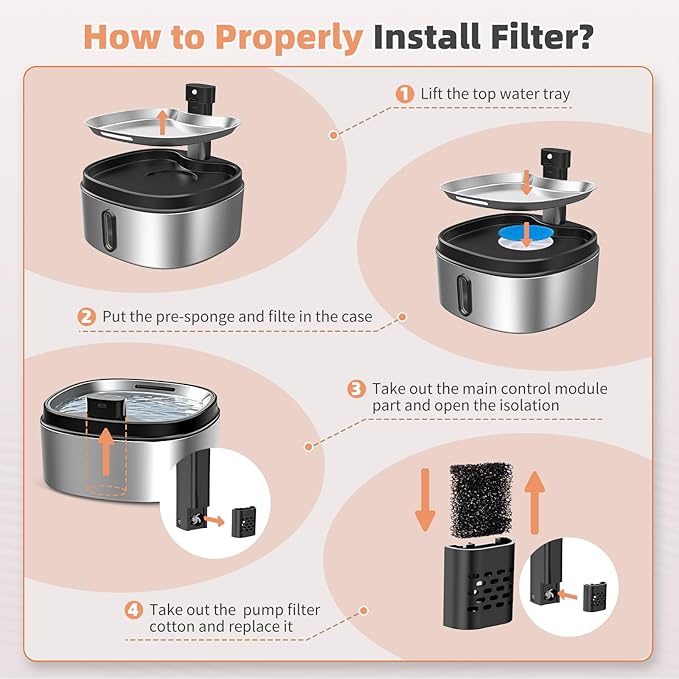 How to Properly Install Filter?

1 Lift the top water tray

2 Put the pre-sponge and filte in the case

3 Take out the main control module part and open the isolation

4 Take out the pump filter cotton and replace it