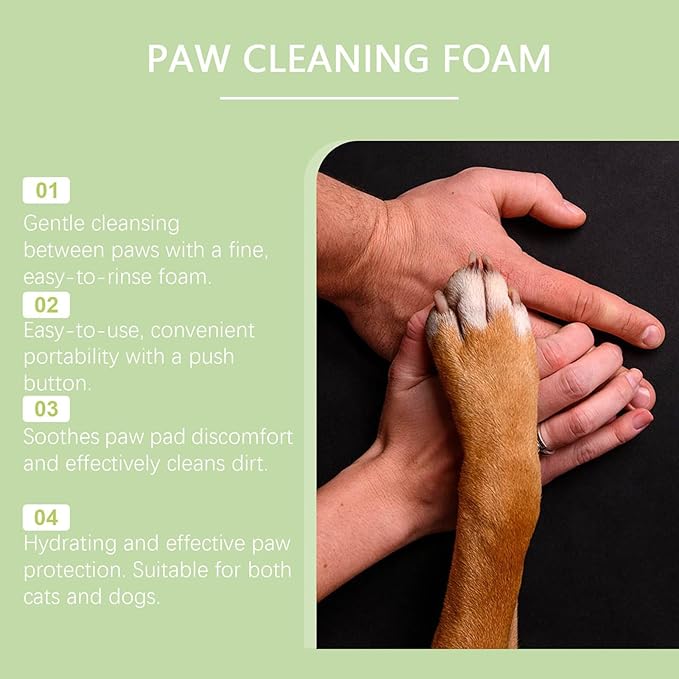 PAW CLEANING FOAM

01
Gentle cleansing between paws with a fine, easy-to-rinse foam.

02
Easy-to-use, convenient portability with a push button.

03
Soothes paw pad discomfort and effectively cleans dirt.

04
Hydrating and effective paw protection. Suitable for both cats and dogs.