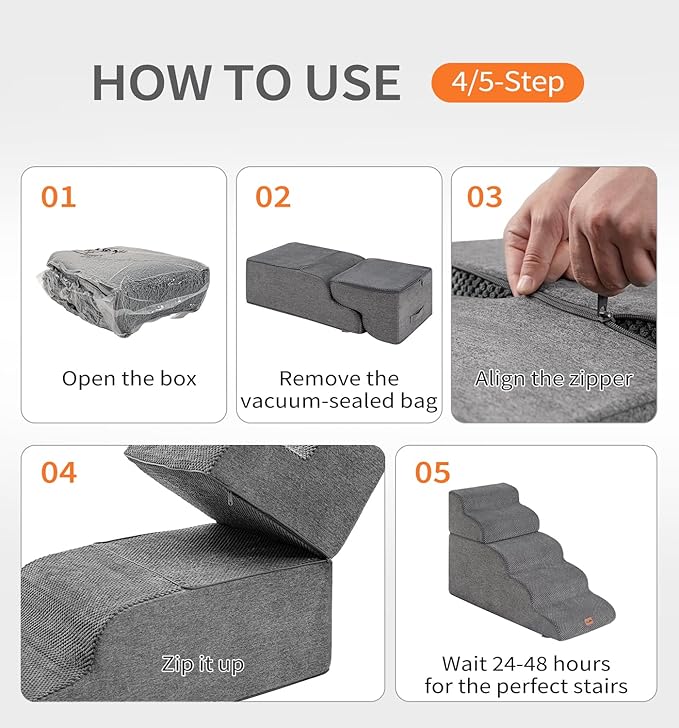 HOW TO USE 4/5-Step

01
Open the box

02
Remove the vacuum-sealed bag

03
Align the zipper

04
Zip it up

05
Wait 24-48 hours for the perfect stairs