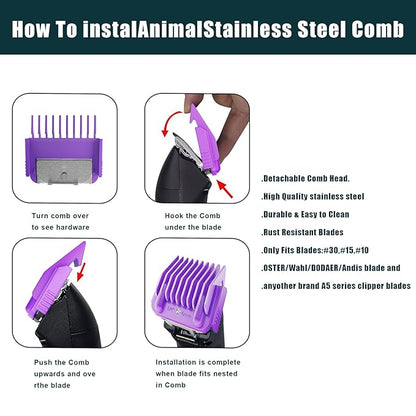 How To instalAnimalStainless Steel Comb

Turn comb over to see hardware

Hook the Comb under the blade

Push the Comb upwards and ove rthe blade

Installation is complete when blade fits nested in Comb

.Detachable Comb Head.

.High Quality stainless steel

.Durable & Easy to Clean

.Rust Resistant Blades

.Only Fits Blades:#30,#15,#10

.OSTER/Wahl/DODAER/Andis blade and

.anyother brand A5 series clipper blades