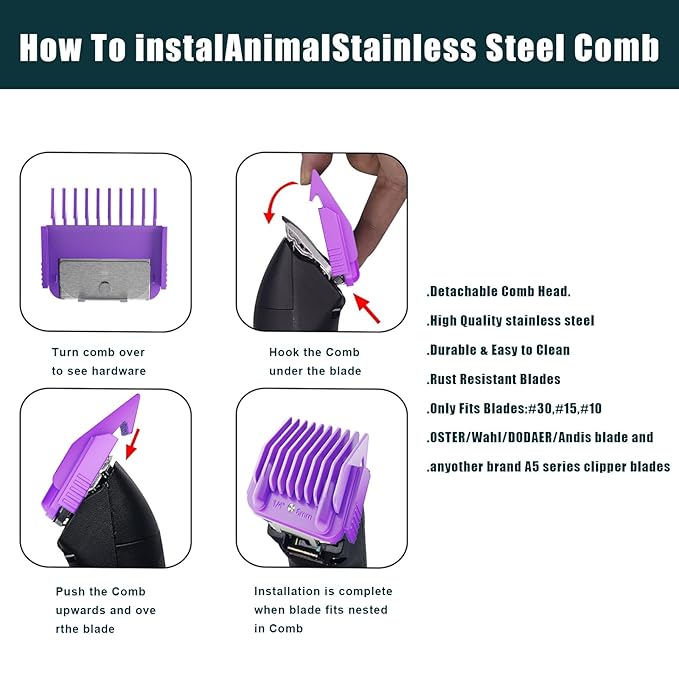 How To instalAnimalStainless Steel Comb

Turn comb over to see hardware

Hook the Comb under the blade

Push the Comb upwards and ove rthe blade

1/4" 6mm

Installation is complete when blade fits nested in Comb

.Detachable Comb Head.

.High Quality stainless steel

.Durable & Easy to Clean

.Rust Resistant Blades

.Only Fits Blades:#30,#15,#10

.OSTER/Wahl/DODAER/Andis blade and

.anyother brand A5 series clipper blades