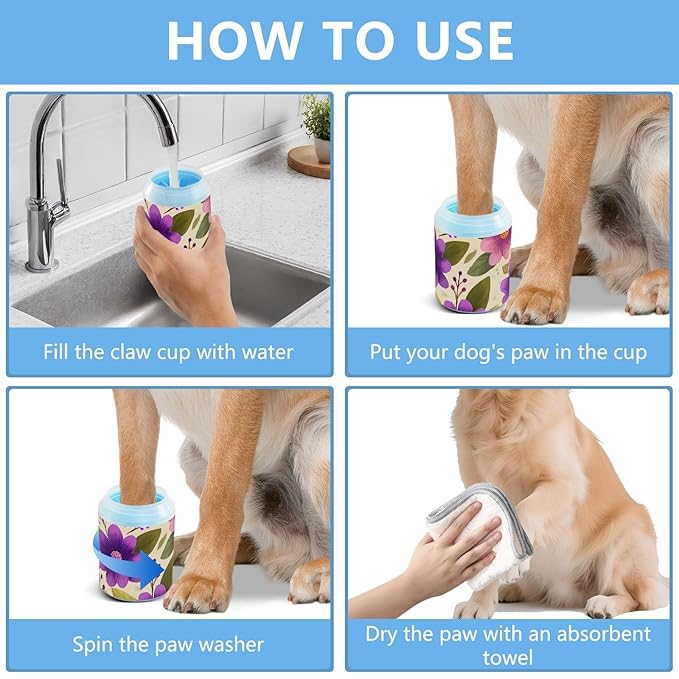 HOW TO USE

Fill the claw cup with water

Put your dog's paw in the cup

Spin the paw washer

Dry the paw with an absorbent towel