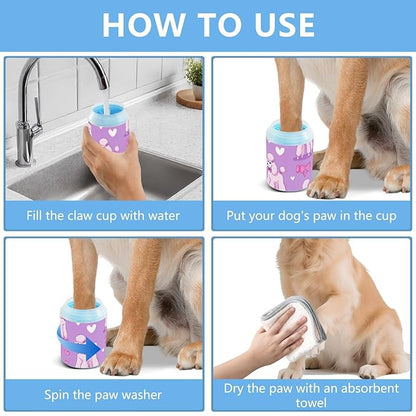 HOW TO USE

Fill the claw cup with water

Put your dog's paw in the cup

Spin the paw washer

Dry the paw with an absorbent towel