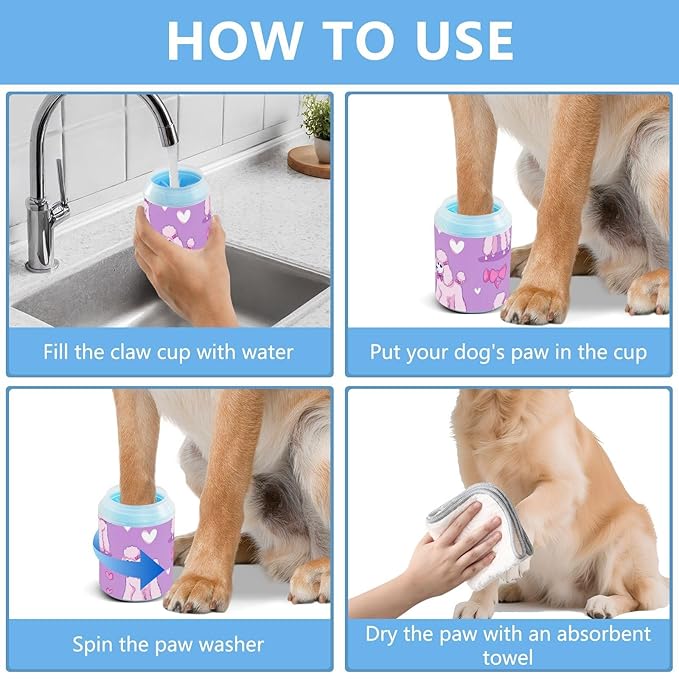 HOW TO USE

Fill the claw cup with water

Put your dog's paw in the cup

Spin the paw washer

Dry the paw with an absorbent towel