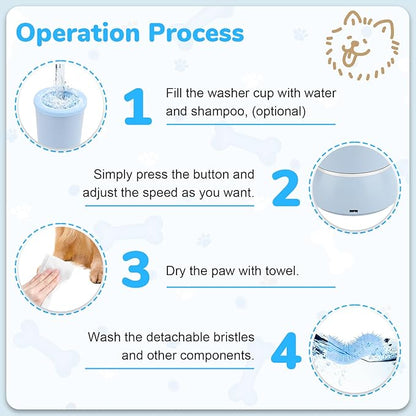 Operation Process

1
Fill the washer cup with water and shampoo, (optional)

Simply press the button and adjust the speed as you want.
2

3
Dry the paw with towel.

Wash the detachable bristles and other components.
4