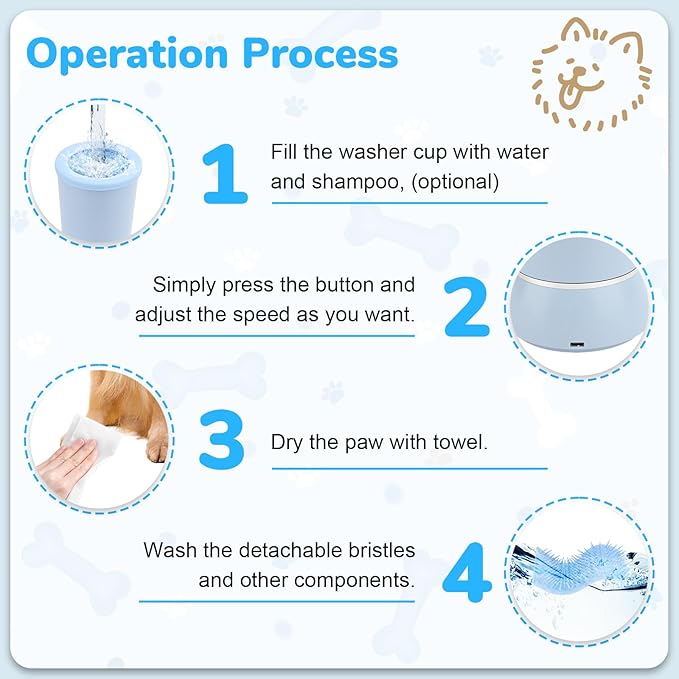 Operation Process

1

Fill the washer cup with water and shampoo, (optional)

Simply press the button and adjust the speed as you want.

2

3

Dry the paw with towel.

Wash the detachable bristles and other components.

4