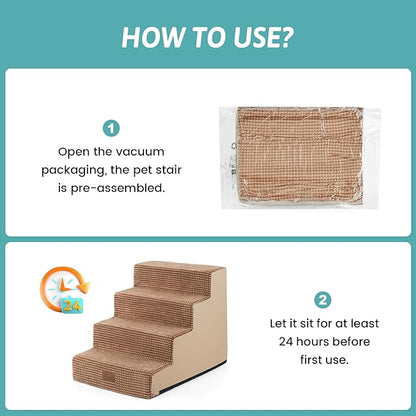 HOW TO USE?

1

Open the vacuum packaging, the pet stair is pre-assembled.

24

2

Let it sit for at least 24 hours before first use.