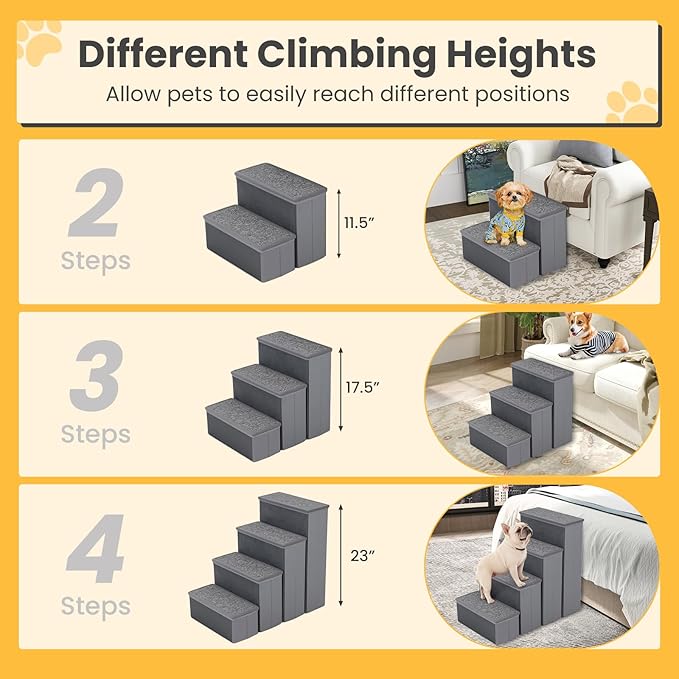 Different Climbing Heights

Allow pets to easily reach different positions

2

Steps

11.5″

3

Steps

17.5″

4

Steps

23″