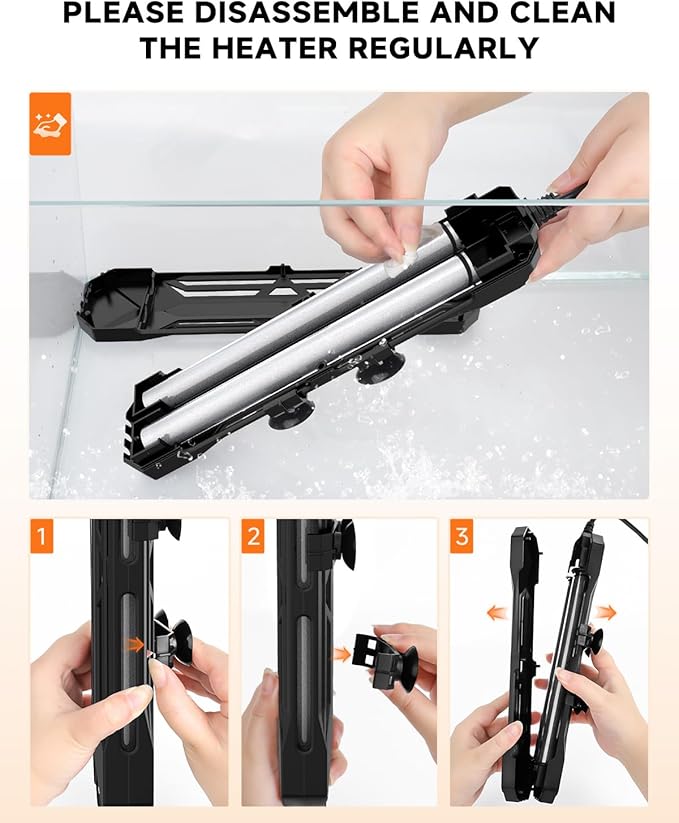 PLEASE DISASSEMBLE AND CLEAN THE HEATER REGULARLY

1

2

3