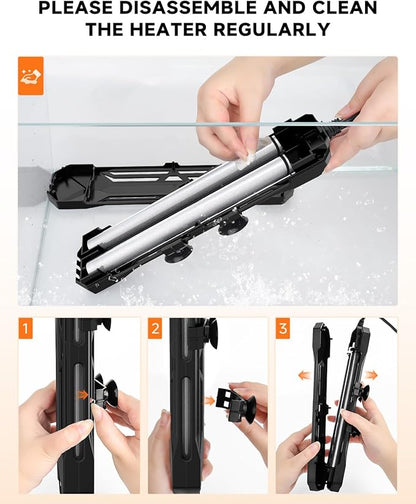 PLEASE DISASSEMBLE AND CLEAN THE HEATER REGULARLY

1

2

3