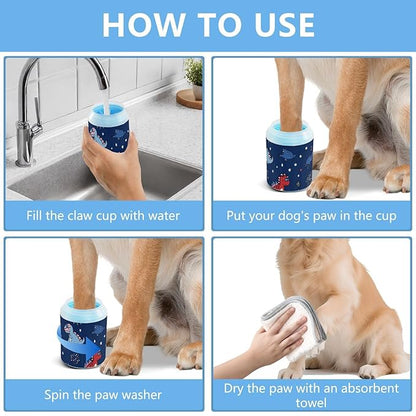 HOW TO USE

Fill the claw cup with water

Put your dog's paw in the cup

Spin the paw washer

Dry the paw with an absorbent towel