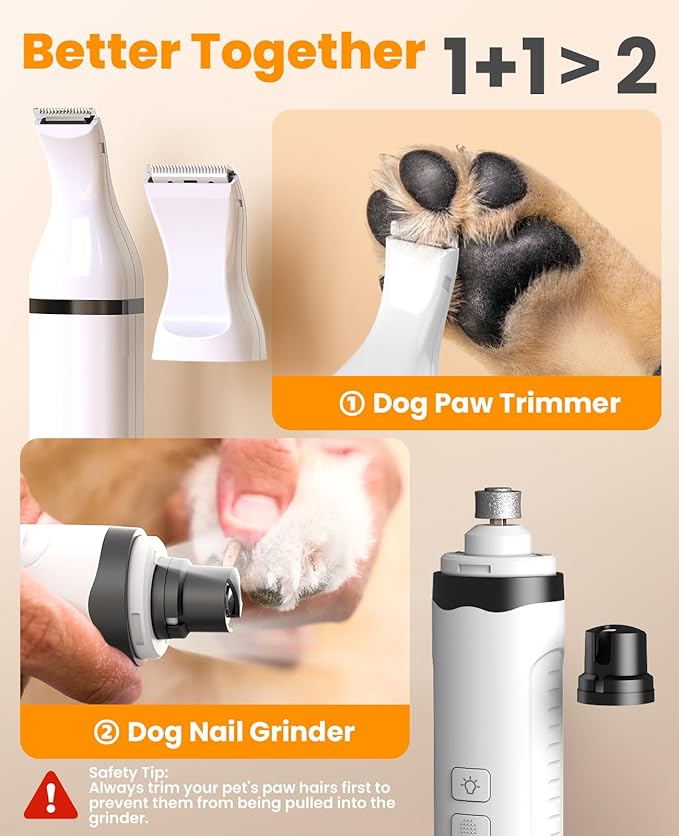 Better Together 1+1 > 2

① Dog Paw Trimmer

② Dog Nail Grinder

Safety Tip:
Always trim your pet's paw hairs first to prevent them from being pulled into the grinder.