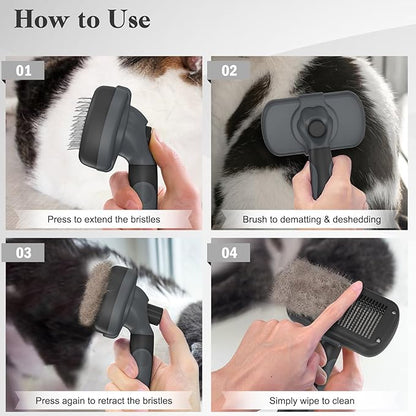 How to Use

01

Press to extend the bristles

02

Brush to dematting & deshedding

03

Press again to retract the bristles

04

Simply wipe to clean