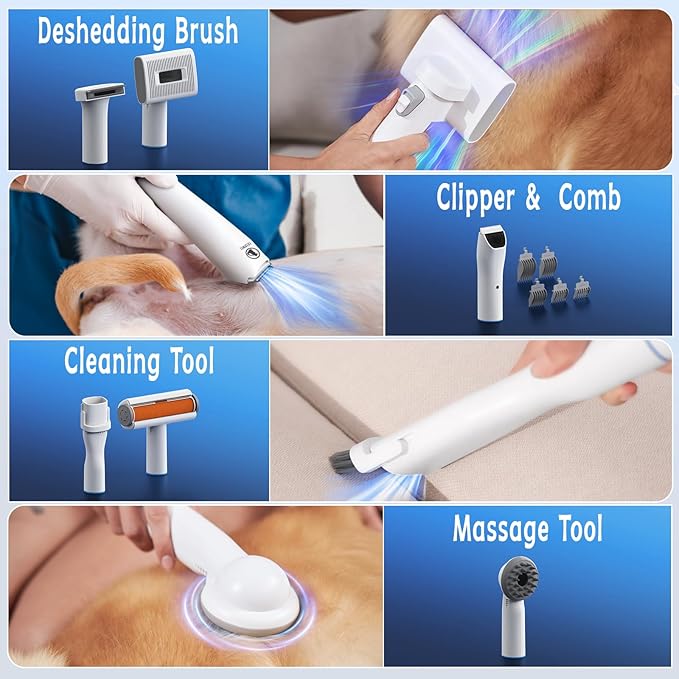 Deshedding Brush

Clipper & Comb

Cleaning Tool

Massage Tool