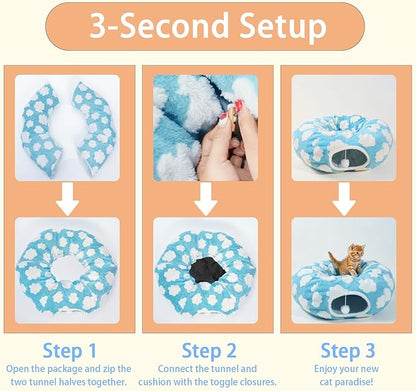 3-Second Setup

Step 1
Open the package and zip the two tunnel halves together.

Step 2
Connect the tunnel and cushion with the toggle closures.

Step 3
Enjoy your new cat paradise!