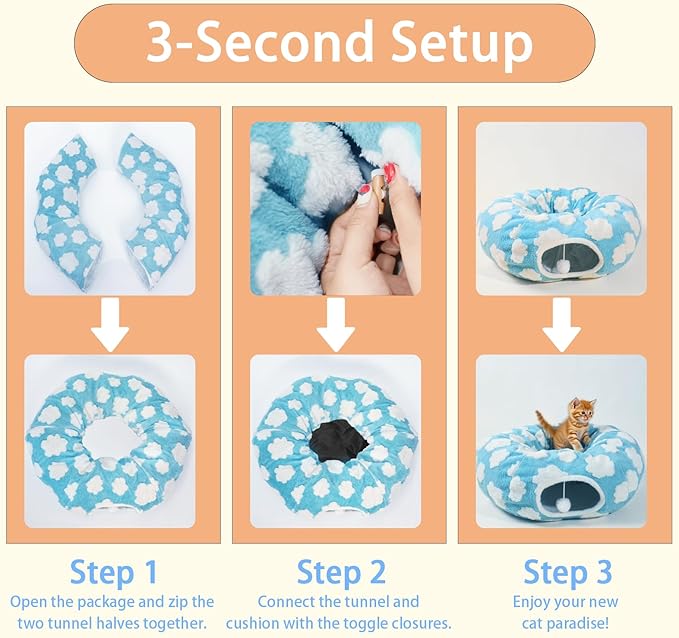 3-Second Setup

Step 1
Open the package and zip the two tunnel halves together.

Step 2
Connect the tunnel and cushion with the toggle closures.

Step 3
Enjoy your new cat paradise!