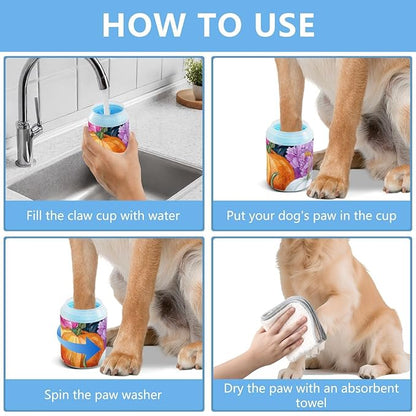 HOW TO USE

Fill the claw cup with water

Put your dog's paw in the cup

Spin the paw washer

Dry the paw with an absorbent towel