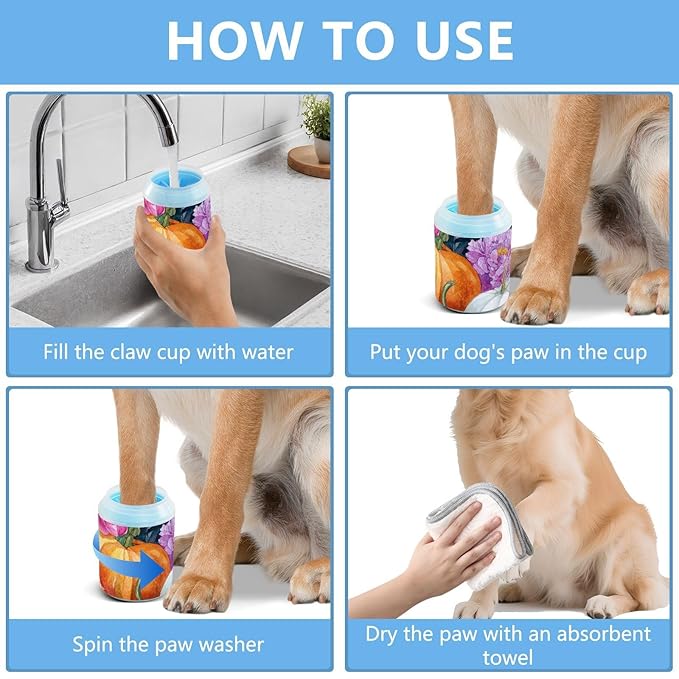 HOW TO USE

Fill the claw cup with water

Put your dog's paw in the cup

Spin the paw washer

Dry the paw with an absorbent towel